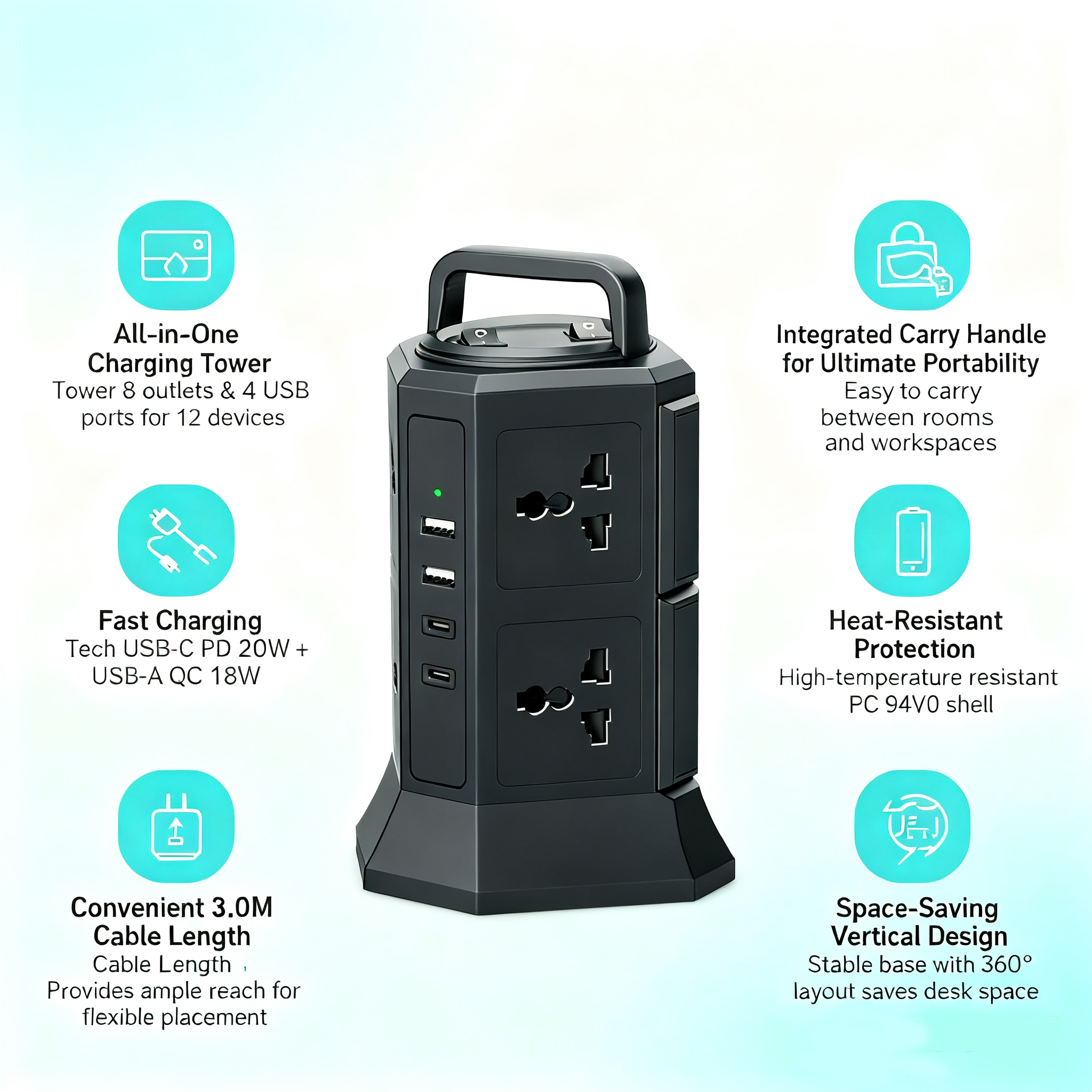 All-in-One
Charging Tower
Tower 8 outlets & 4 USB ports for 12 devices

Fast Charging
Tech USB-C PD 20W + USB-A QC 18W

Convenient 3.0M
Cable Length
Cable Length
Provides ample reach for flexible placement

Integrated Carry Handle for Ultimate Portability
Easy to carry between rooms and workspaces

Heat-Resistant Protection
High-temperature resistant PC 94V0 shell

Space-Saving Vertical Design
Stable base with 360° layout saves desk space