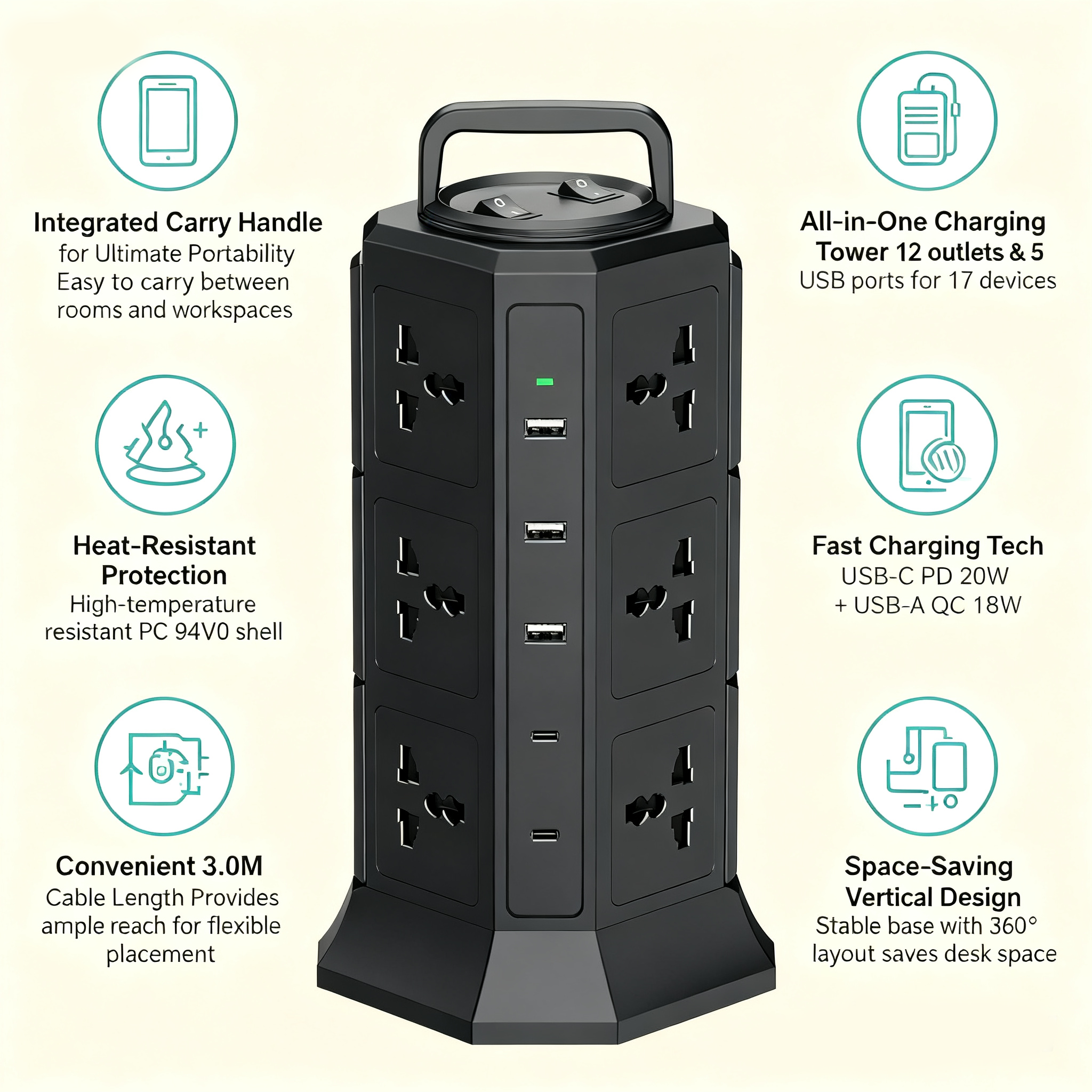 Integrated Carry Handle
for Ultimate Portability
Easy to carry between rooms and workspaces

Heat-Resistant Protection
High-temperature resistant PC 94V0 shell

Convenient 3.0M
Cable Length Provides ample reach for flexible placement

All-in-One Charging Tower 12 outlets & 5
USB ports for 17 devices

Fast Charging Tech
USB-C PD 20W
+ USB-A QC 18W

Space-Saving Vertical Design
Stable base with 360° layout saves desk space